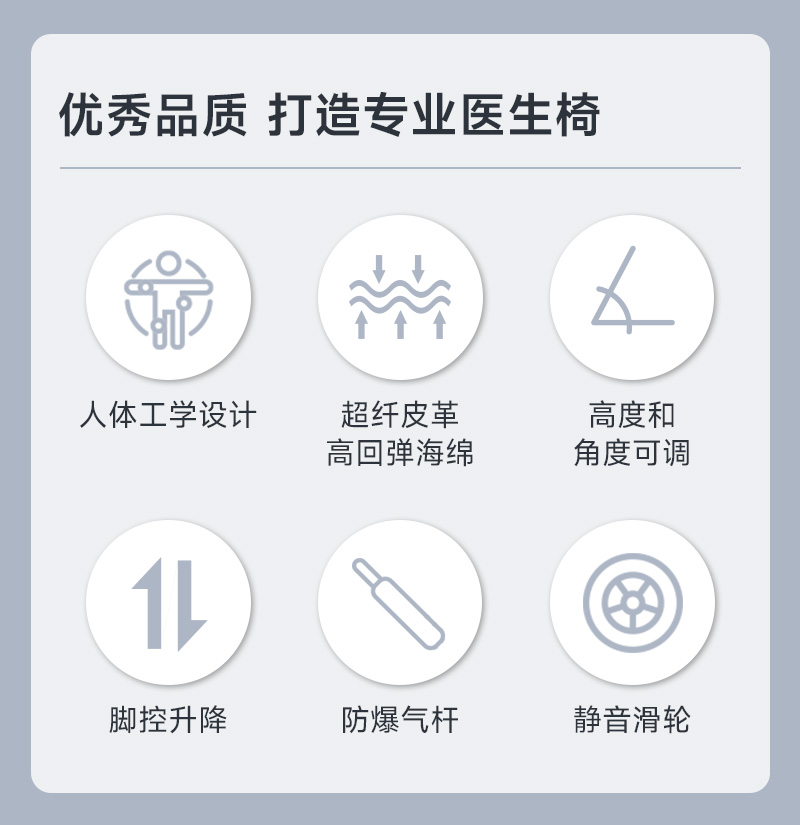 优秀品质 打造专业医生椅

人体工学设计

超纤皮革
高回弹海绵

高度和
角度可调

脚控升降

防爆气杆

静音滑轮