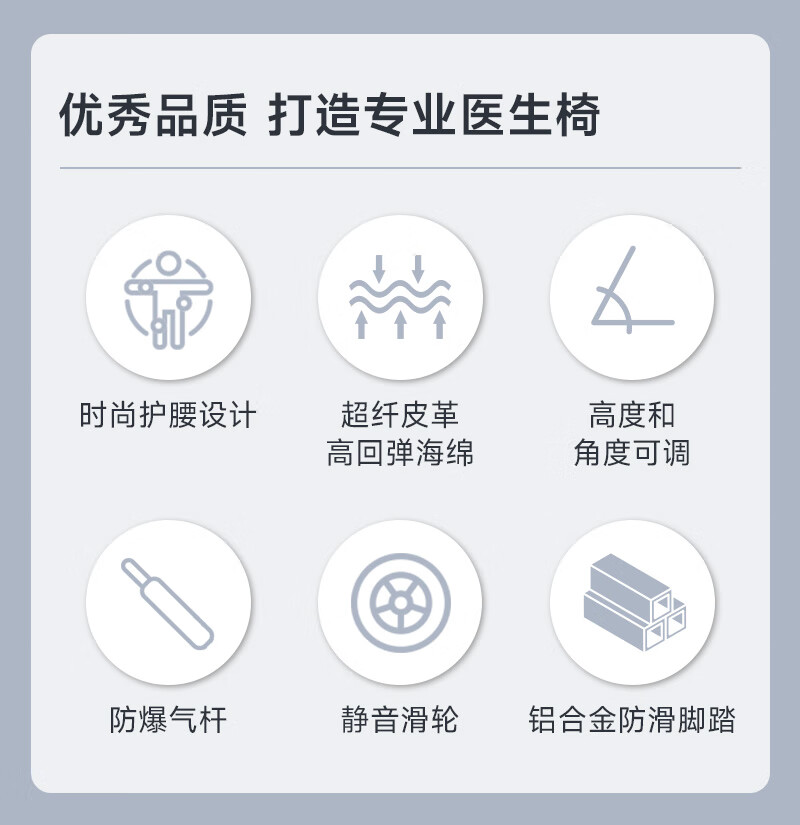 优秀品质 打造专业医生椅

时尚护腰设计

超纤皮革
高回弹海绵

高度和
角度可调

防爆气杆

静音滑轮

铝合金防滑脚踏