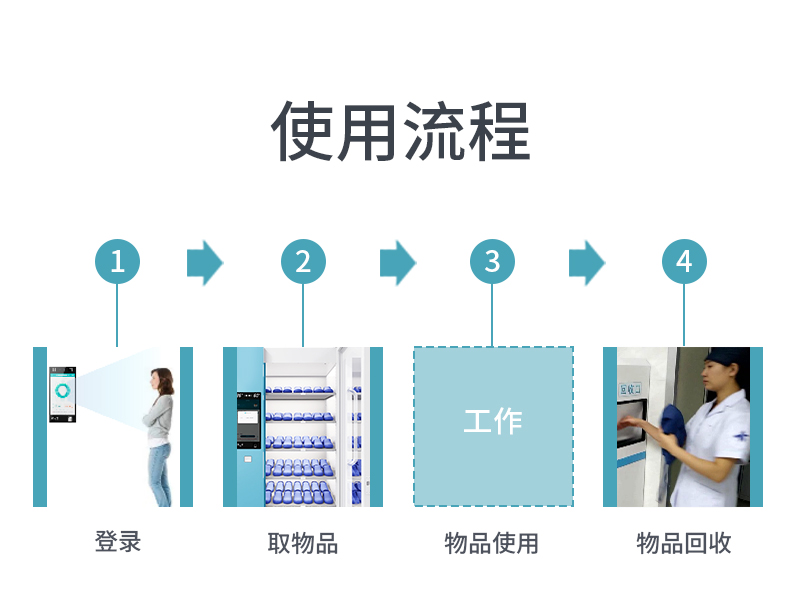 使用流程

1

2

3

4

工作

回收口

登录

取物品

物品使用

物品回收