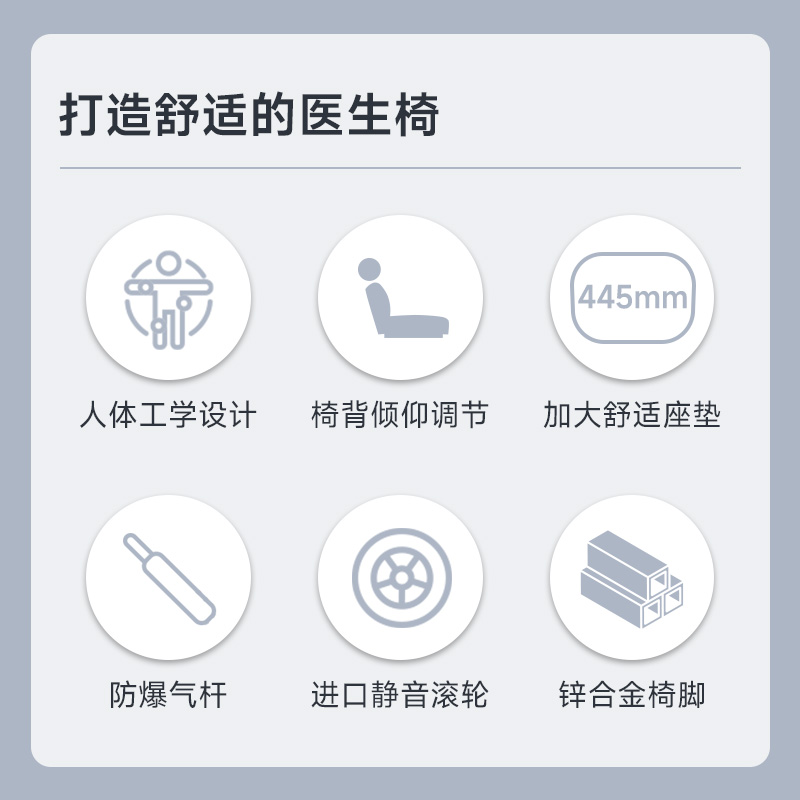 打造舒适的医生椅

人体工学设计

椅背倾仰调节

445mm

加大舒适座垫

防爆气杆

进口静音滚轮

锌合金椅脚