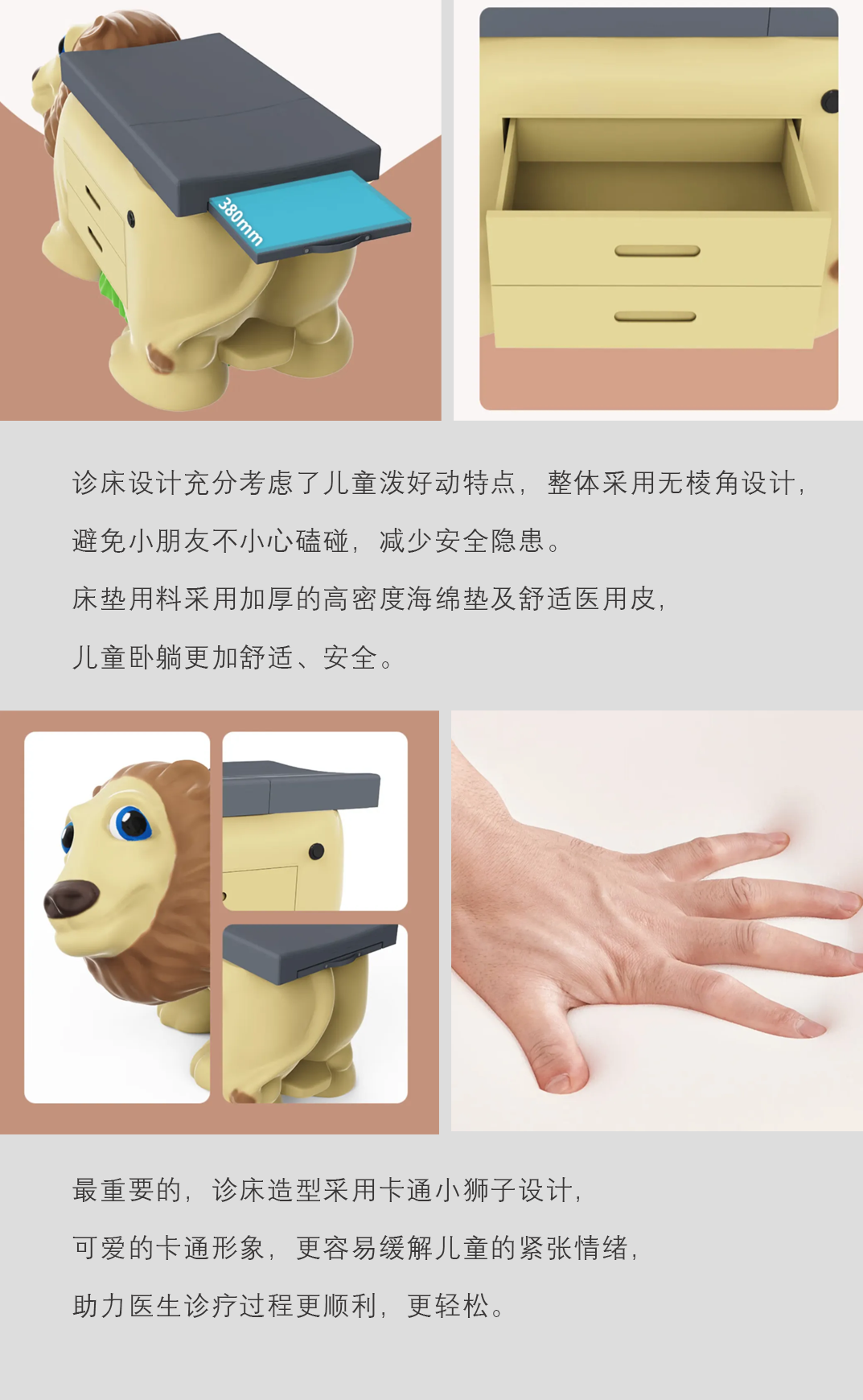 380mm

诊床设计充分考虑了儿童泼好动特点，整体采用无棱角设计，

避免小朋友不小心磕碰，减少安全隐患。

床垫用料采用加厚的高密度海绵垫及舒适医用皮，

儿童卧躺更加舒适、安全。

最重要的，诊床造型采用卡通小狮子设计，

可爱的卡通形象，更容易缓解儿童的紧张情绪，

助力医生诊疗过程更顺利，更轻松。